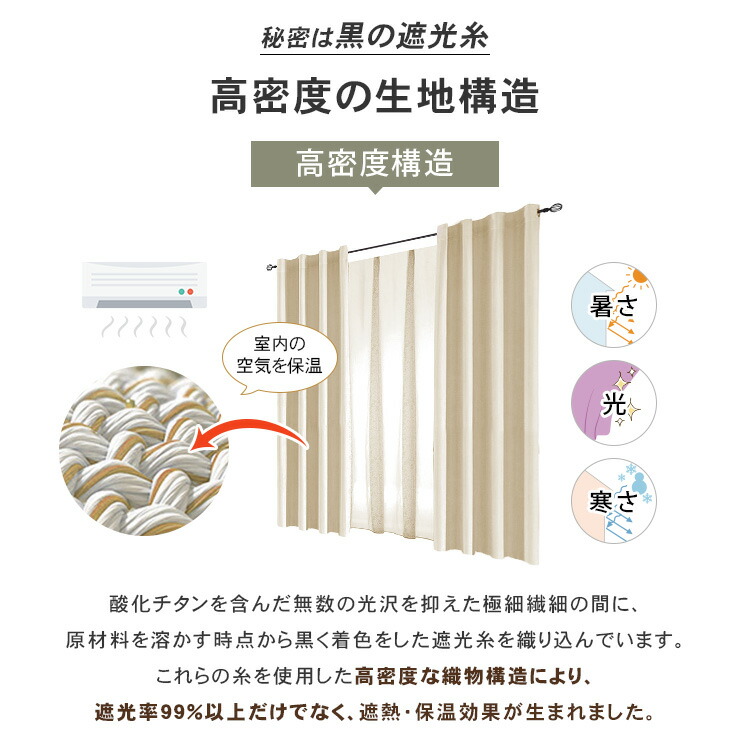 秘密は黒の遮光糸

高密度の生地構造

高密度構造

室内の空気を保温

暑さ

光

寒さ

酸化チタンを含んだ無数の光沢を抑えた極細繊細の間に、原材料を溶かす時点から黒く着色をした遮光糸を織り込んでいます。これらの糸を使用した高密度な織物構造により、遮光率99%以上だけでなく、遮熱・保温効果が生まれました。