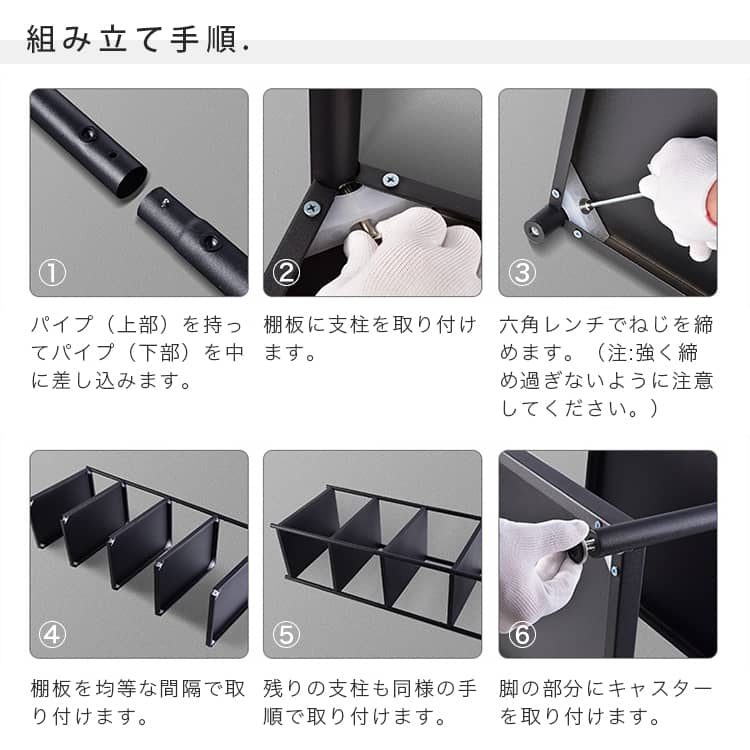 組み立て手順.

①

パイプ（上部）を持ってパイプ（下部）を中に差し込みます。

②

棚板に支柱を取り付けます。

③

六角レンチでねじを締めます。（注:強く締め過ぎないように注意してください。）

④

棚板を均等な間隔で取り付けます。

⑤

残りの支柱も同様の手順で取り付けます。

⑥

脚の部分にキャスターを取り付けます。