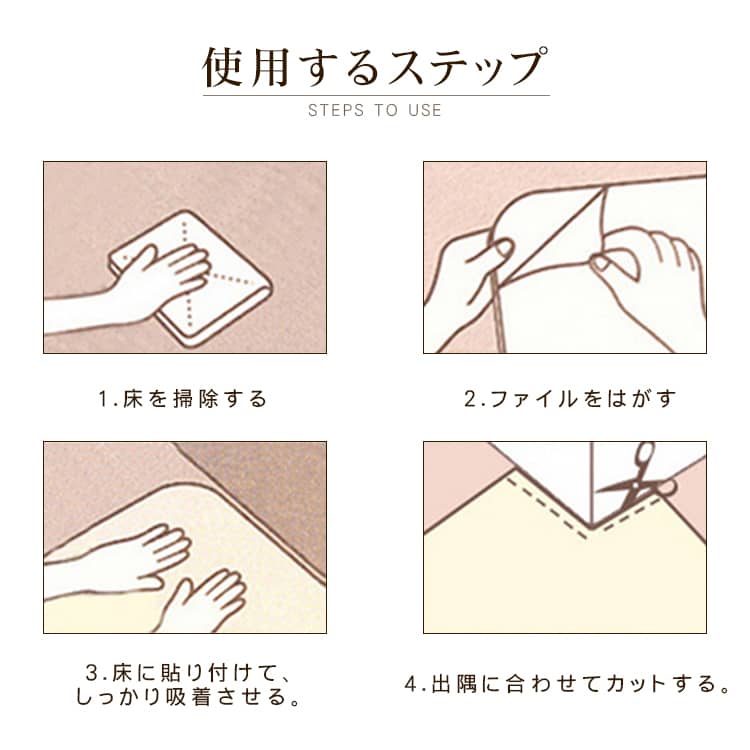 使用するステップ
STEPS TO USE

1.床を掃除する

2.ファイルをはがす

3.床に貼り付けて、しっかり吸着させる。

4.出隅に合わせてカットする。