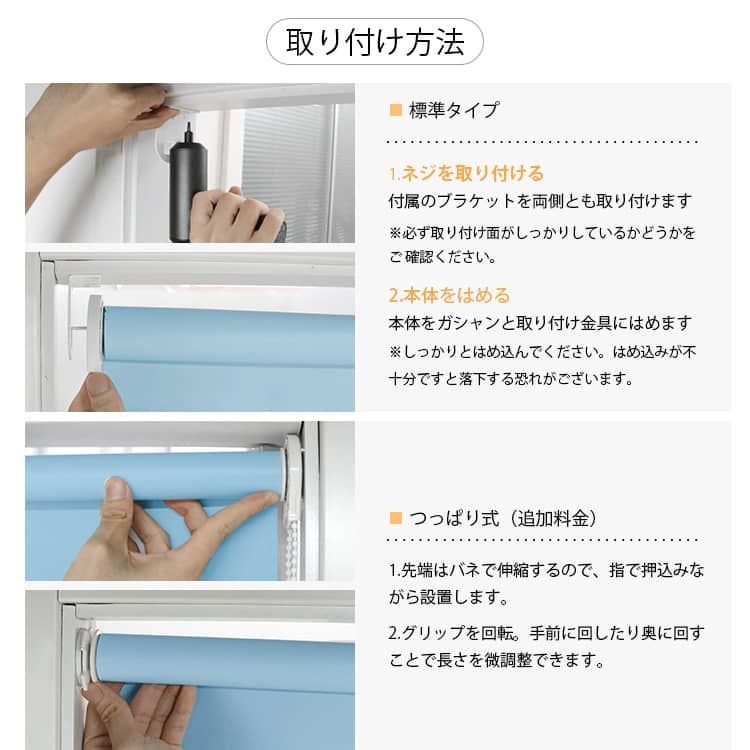 取り付け方法

■ 標準タイプ

1.ネジを取り付ける

付属のブラケットを両側とも取り付けます

※必ず取り付け面がしっかりしているかどうかをご確認ください。

2.本体をはめる

本体をガシャンと取り付け金具にはめます

※しっかりとはめ込んでください。はめ込みが不十分ですと落下する恐れがございます。

■ つっぱり式（追加料金）

1.先端はバネで伸縮するので、指で押込みながら設置します。

2.グリップを回転。手前に回したり奥に回すことで長さを微調整できます。