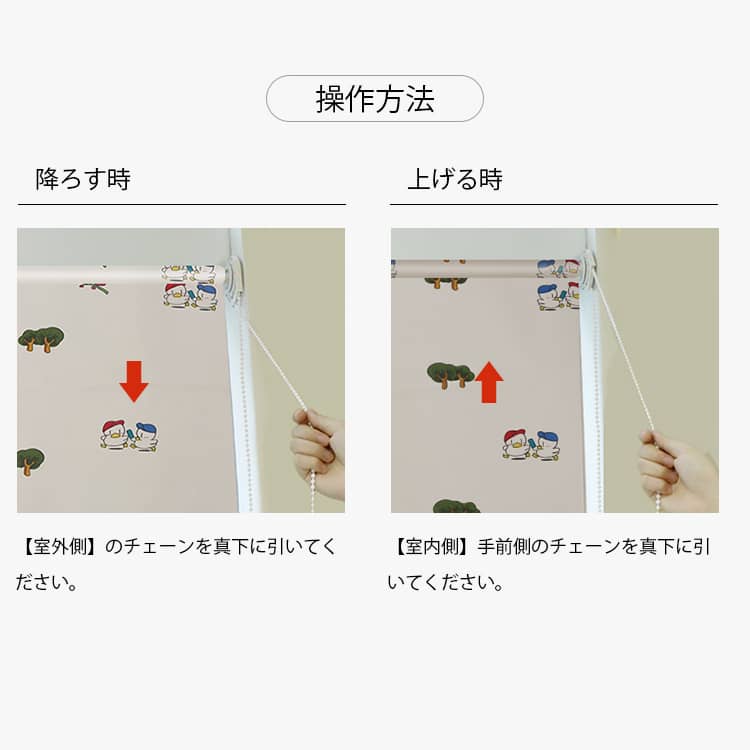 操作方法

降ろす時

【室外側】のチェーンを真下に引いてください。

上げる時

【室内側】手前側のチェーンを真下に引いてください。