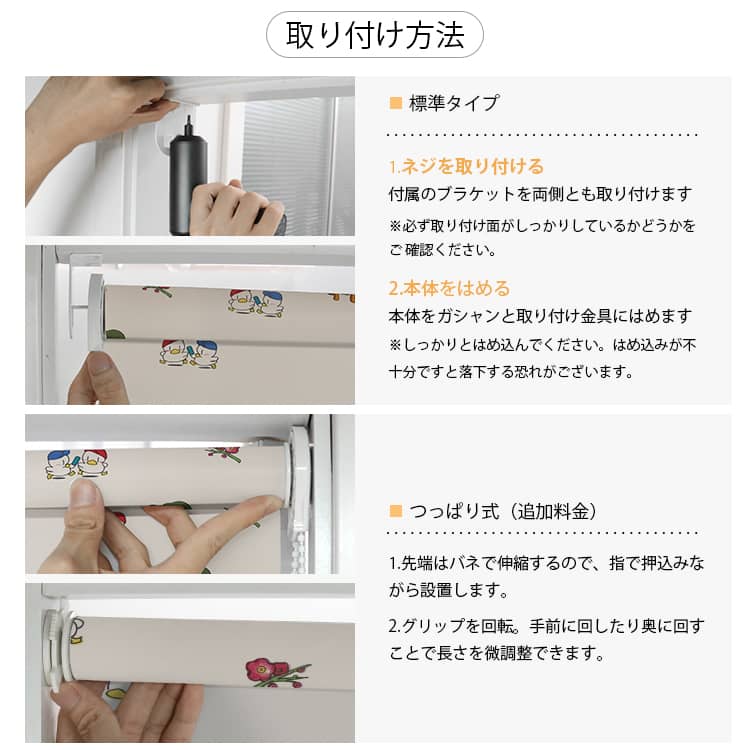 取り付け方法

■ 標準タイプ

1.ネジを取り付ける
付属のブラケットを両側とも取り付けます
※必ず取り付け面がしっかりしているかどうかをご確認ください。

2.本体をはめる
本体をガシャンと取り付け金具にはめます
※しっかりとはめ込んでください。はめ込みが不十分ですと落下する恐れがございます。

■ つっぱり式（追加料金）

1.先端はバネで伸縮するので、指で押込みながら設置します。

2.グリップを回転。手前に回したり奥に回すことで長さを微調整できます。