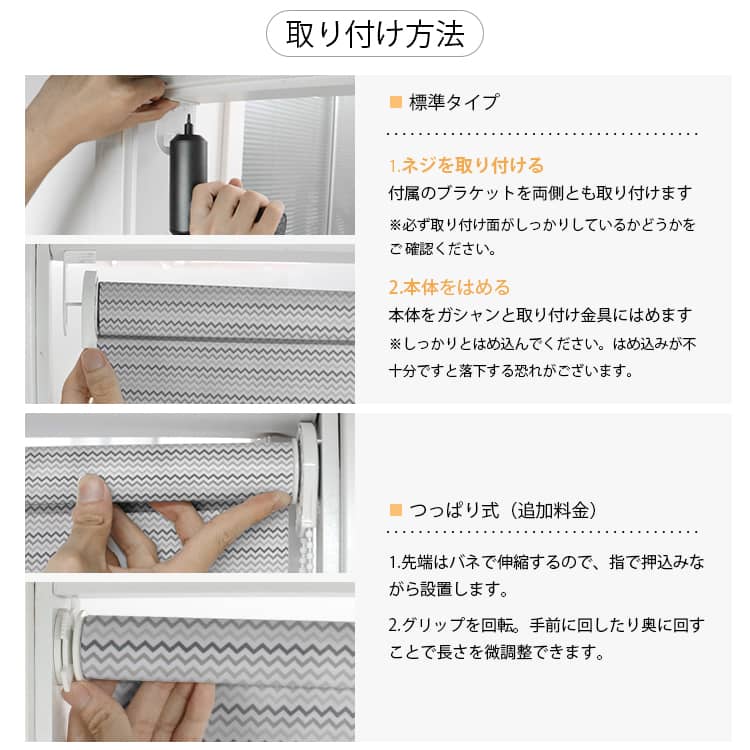 取り付け方法

■ 標準タイプ

1.ネジを取り付ける
付属のブラケットを両側とも取り付けます
※必ず取り付け面がしっかりしているかどうかをご確認ください。

2.本体をはめる
本体をガシャンと取り付け金具にはめます
※しっかりとはめ込んでください。はめ込みが不十分ですと落下する恐れがございます。

■ つっぱり式（追加料金）

1.先端はバネで伸縮するので、指で押込みながら設置します。

2.グリップを回転。手前に回したり奥に回すことで長さを微調整できます。