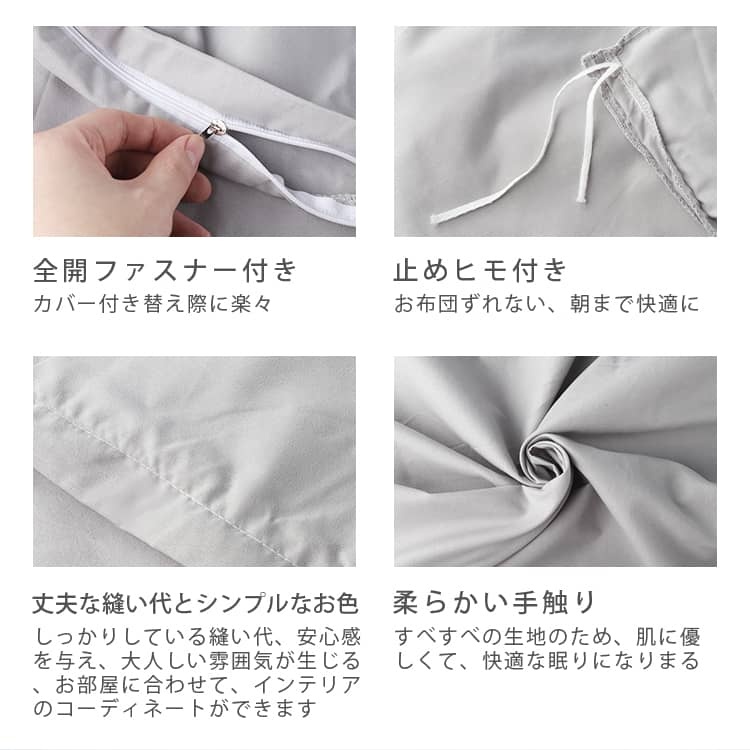 全開ファスナー付き
カバー付き替え際に楽々

止めヒモ付き
お布団ずれない、朝まで快適に

丈夫な縫い代とシンプルなお色
しっかりしている縫い代、安心感を与え、大人しい雰囲気が生じる、お部屋に合わせて、インテリアのコーディネートができます

柔らかい手触り
すべすべの生地のため、肌に優しくて、快適な眠りになりまる