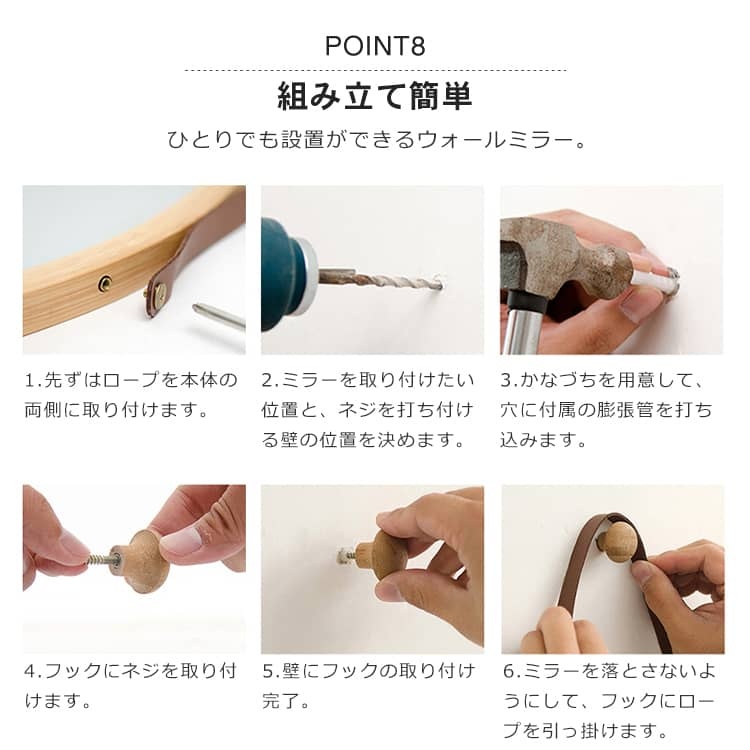 POINT8

組み立て簡単

ひとりでも設置ができるウォールミラー。

1.先ずはロープを本体の両側に取り付けます。

2.ミラーを取り付けたい位置と、ネジを打ち付ける壁の位置を決めます。

3.かなづちを用意して、穴に付属の膨張管を打ち込みます。

4.フックにネジを取り付けます。

5.壁にフックの取り付け完了。

6.ミラーを落とさないようにして、フックにロープを引っ掛けます。