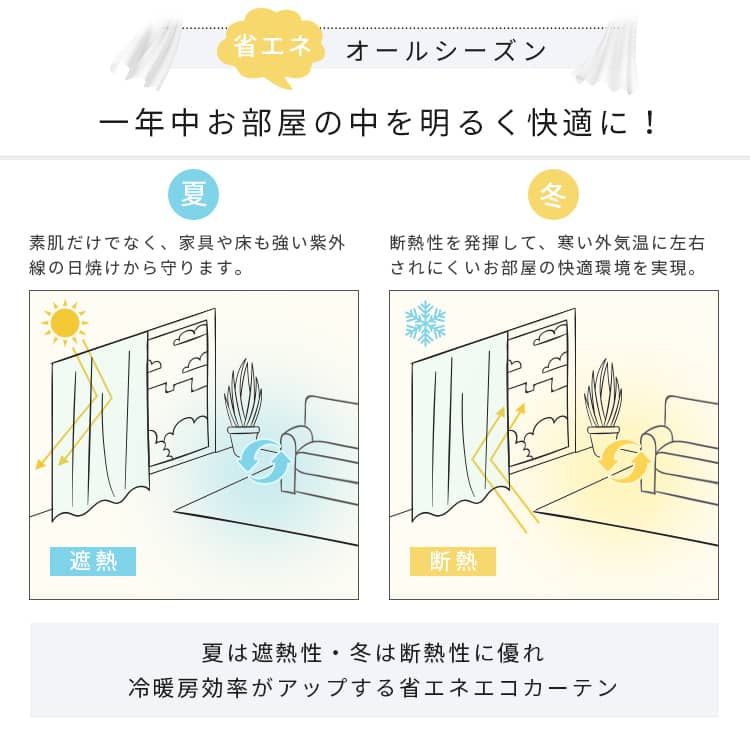 省エネ オールシーズン

一年中お部屋の中を明るく快適に！

夏

素肌だけでなく、家具や床も強い紫外線の日焼けから守ります。

遮熱

冬

断熱性を発揮して、寒い外気温に左右されにくいお部屋の快適環境を実現。

断熱

夏は遮熱性・冬は断熱性に優れ
冷暖房効率がアップする省エネエコカーテン