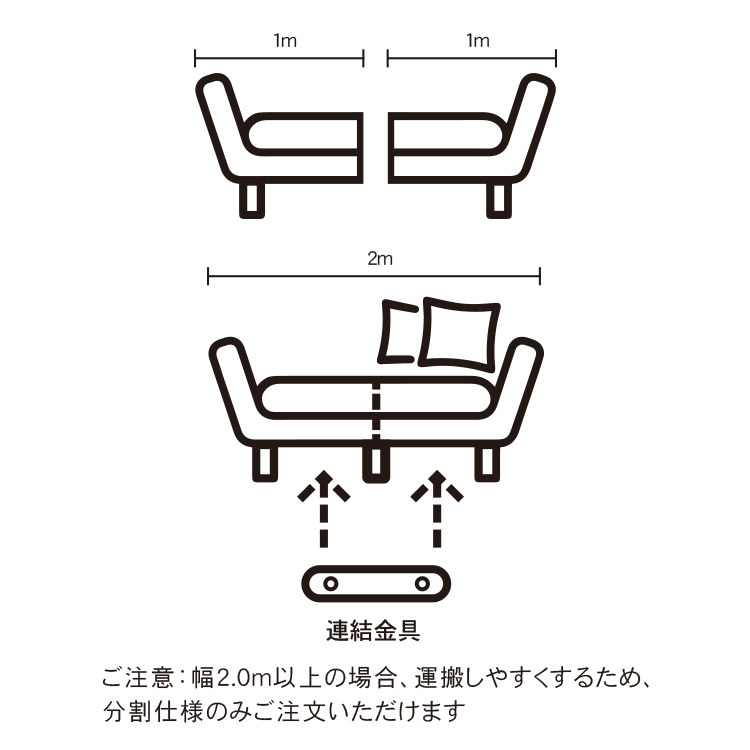 1m
1m

2m

連結金具

ご注意：幅2.0m以上の場合、運搬しやすくするため、分割仕様のみご注文いただけます