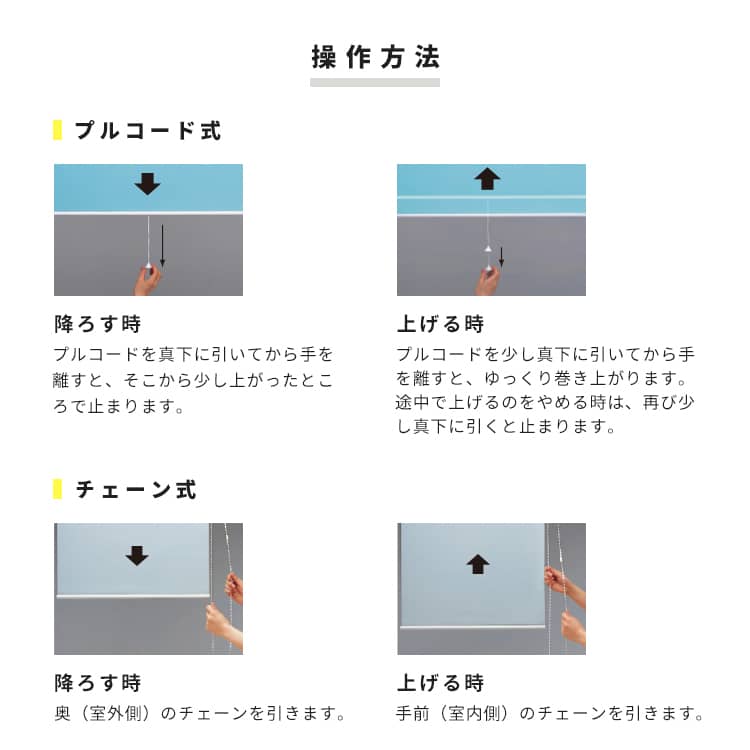 操作方法

プルコード式

降ろす時
プルコードを真下に引いてから手を離すと、そこから少し上がったところで止まります。

上げる時
プルコードを少し真下に引いてから手を離すと、ゆっくり巻き上がります。途中で上げるのをやめる時は、再び少し真下に引くと止まります。

チェーン式

降ろす時
奥（室外側）のチェーンを引きます。

上げる時
手前（室内側）のチェーンを引きます。