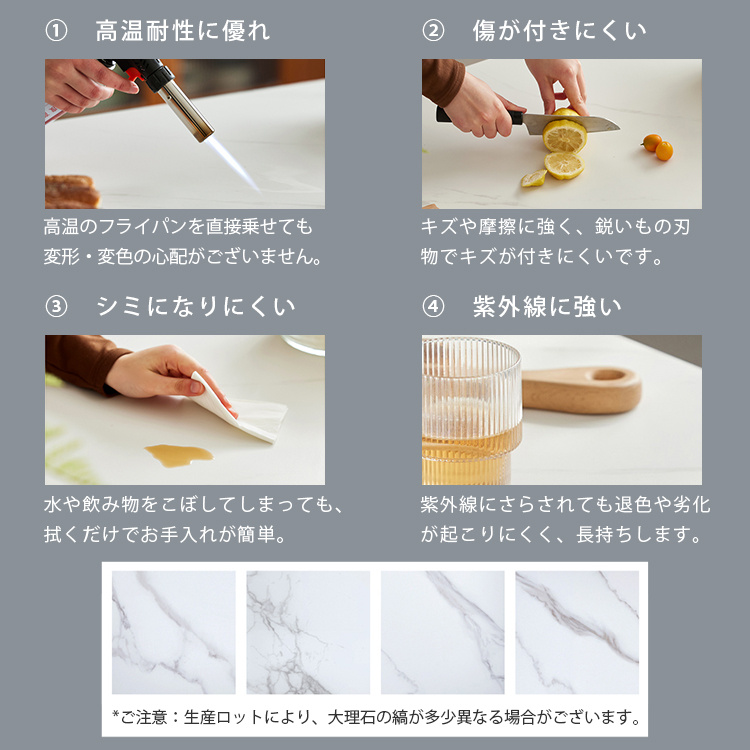 ① 高温耐性に優れ

高温のフライパンを直接乗せても変形・変色の心配がございません。

② 傷が付きにくい

キズや摩擦に強く、鋭いもの刃物でキズが付きにくいです。

③ シミになりにくい

水や飲み物をこぼしてしまっても、拭くだけでお手入れが簡単。

④ 紫外線に強い

紫外線にさらされても退色や劣化が起こりにくく、長持ちします。

*ご注意：生産ロットにより、大理石の縞が多少異なる場合がございます。