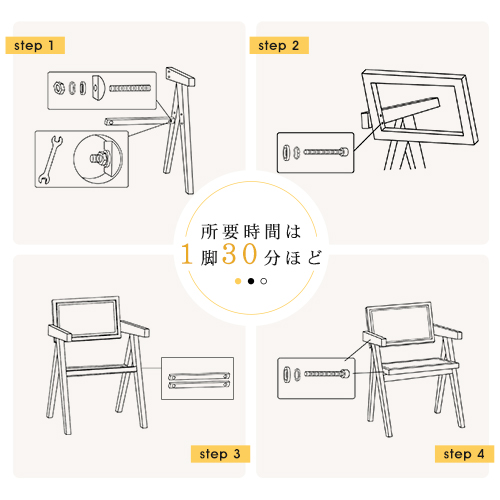 step 1

step 2

所要時間は
1脚30分ほど

step 3

step 4