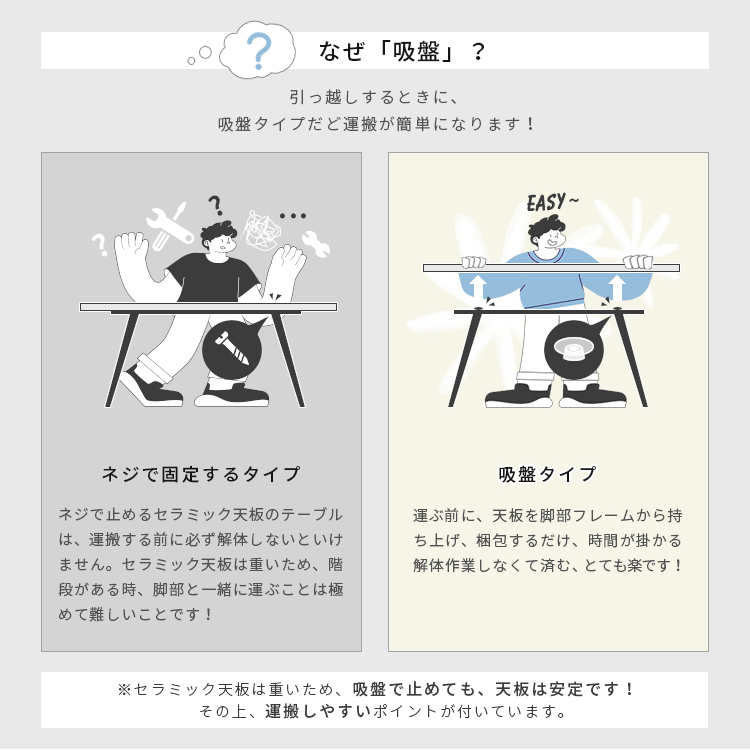 ?

なぜ「吸盤」？

引っ越しするときに、
吸盤タイプだど運搬が簡単になります！

?
?
...

ネジで固定するタイプ

ネジで止めるセラミック天板のテーブルは、運搬する前に必ず解体しないといけません。セラミック天板は重いため、階段がある時、脚部と一緒に運ぶことは極めて難しいことです！

EASY~

吸盤タイプ

運ぶ前に、天板を脚部フレームから持ち上げ、梱包するだけ、時間が掛かる解体作業しなくて済む、とても楽です！

※セラミック天板は重いため、吸盤で止めても、天板は安定です！
その上、運搬しやすいポイントが付いています。