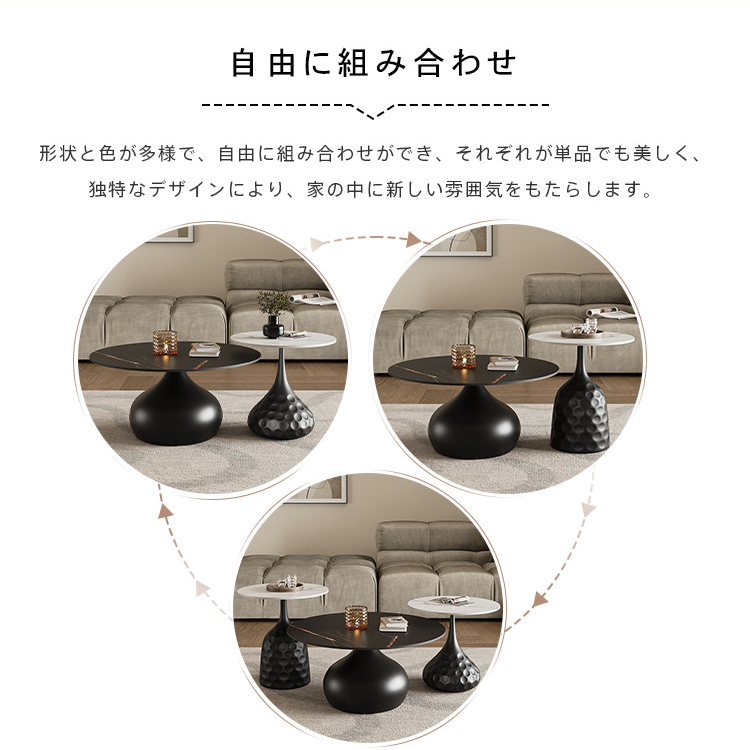 自由に組み合わせ

形状と色が多様で、自由に組み合わせができ、それぞれが単品でも美しく、独特なデザインにより、家の中に新しい雰囲気をもたらします。