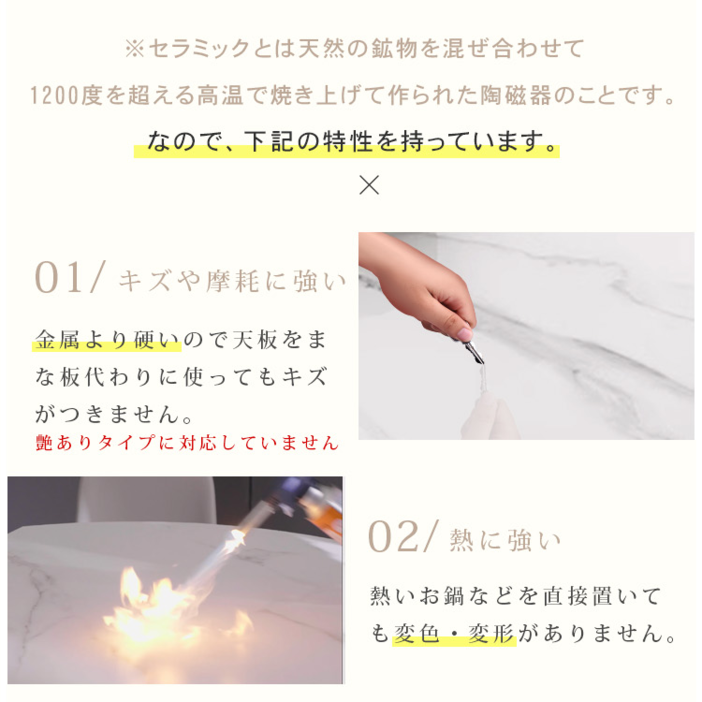 ※セラミックとは天然の鉱物を混ぜ合わせて

1200度を超える高温で焼き上げて作られた陶磁器のことです。

なので、下記の特性を持っています。

×

01/ キズや摩耗に強い

金属より硬いので天板をまな板代わりに使ってもキズがつきません。

艶ありタイプに対応していません

02/ 熱に強い

熱いお鍋などを直接置いても変色・変形がありません。