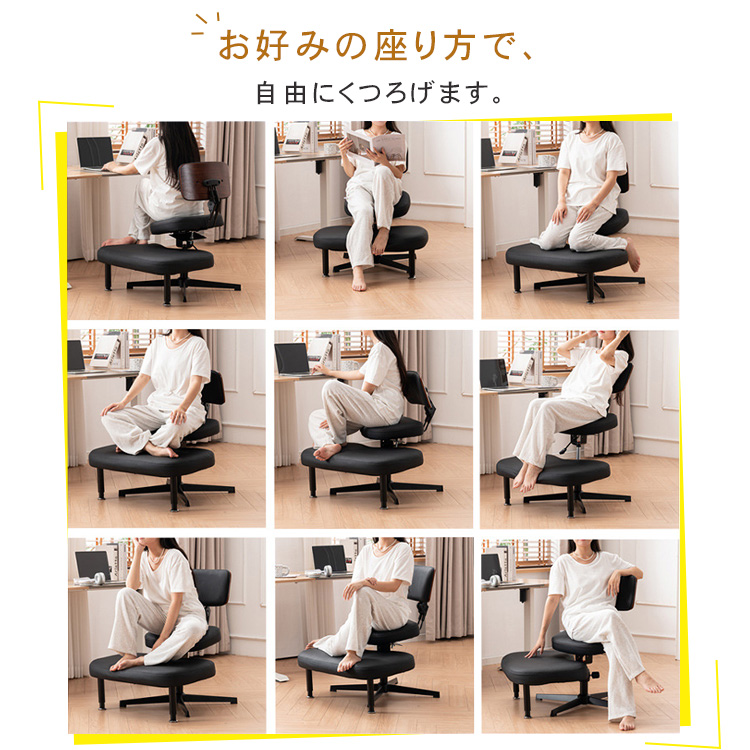 お好みの座り方で、
自由にくつろげます。