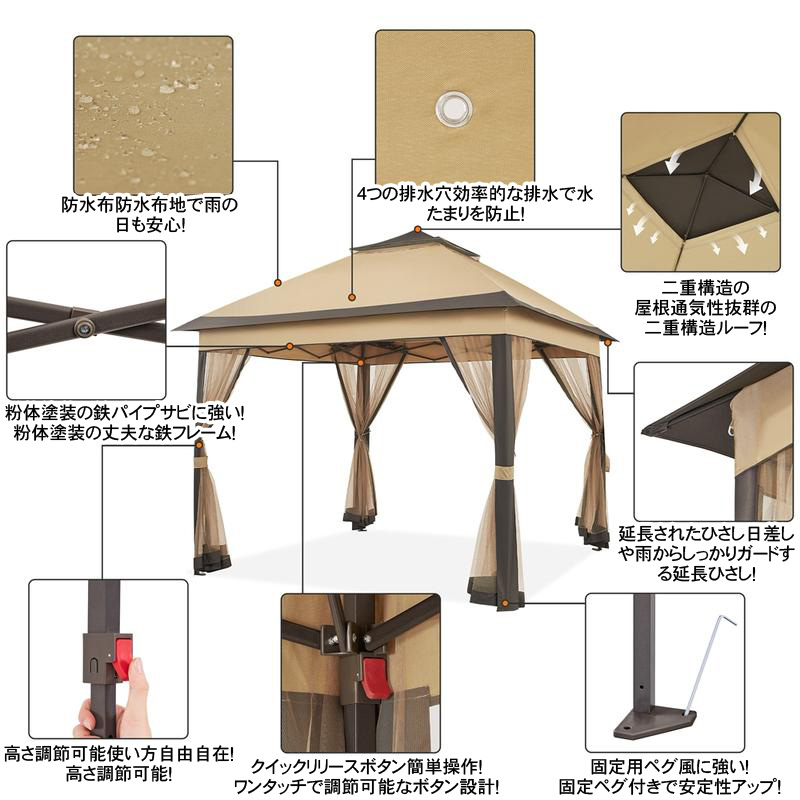 防水布防水布地で雨の日も安心!

4つの排水穴効率的な排水で水たまりを防止!

二重構造の屋根通気性抜群の二重構造ルーフ!

粉体塗装の鉄パイプサビに強い!
粉体塗装の丈夫な鉄フレーム!

延長されたひさし日差しや雨からしっかりガードする延長ひさし!

高さ調節可能使い方自由自在!
高さ調節可能!

クイックリリースボタン簡単操作!
ワンタッチで調節可能なボタン設計!

固定用ペグ風に強い!
固定ペグ付きで安定性アップ!