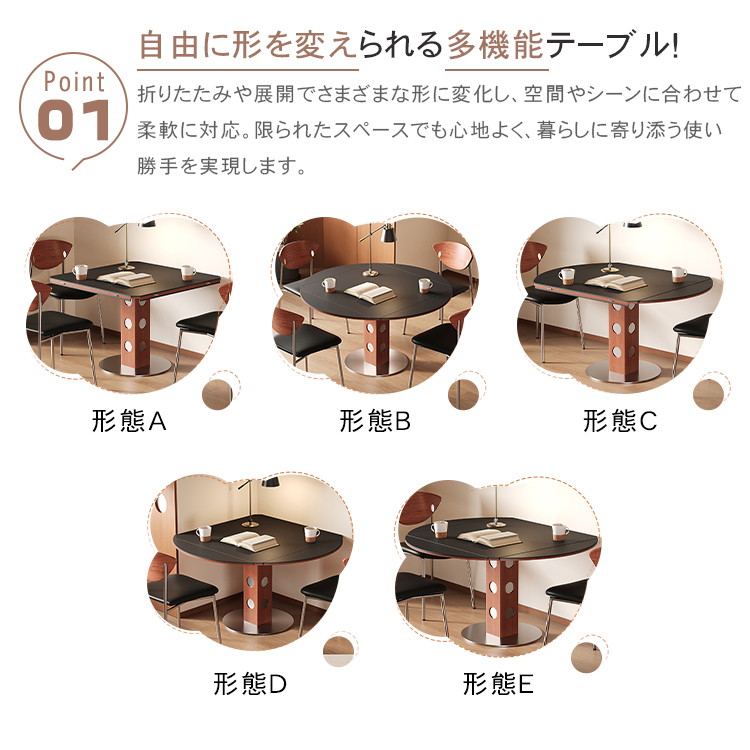 Point
01

自由に形を変えられる多機能テーブル!

折りたたみや展開でさまざまな形に変化し、空間やシーンに合わせて柔軟に対応。限られたスペースでも心地よく、暮らしに寄り添う使い勝手を実現します。

形態A

形態B

形態C

形態D

形態E