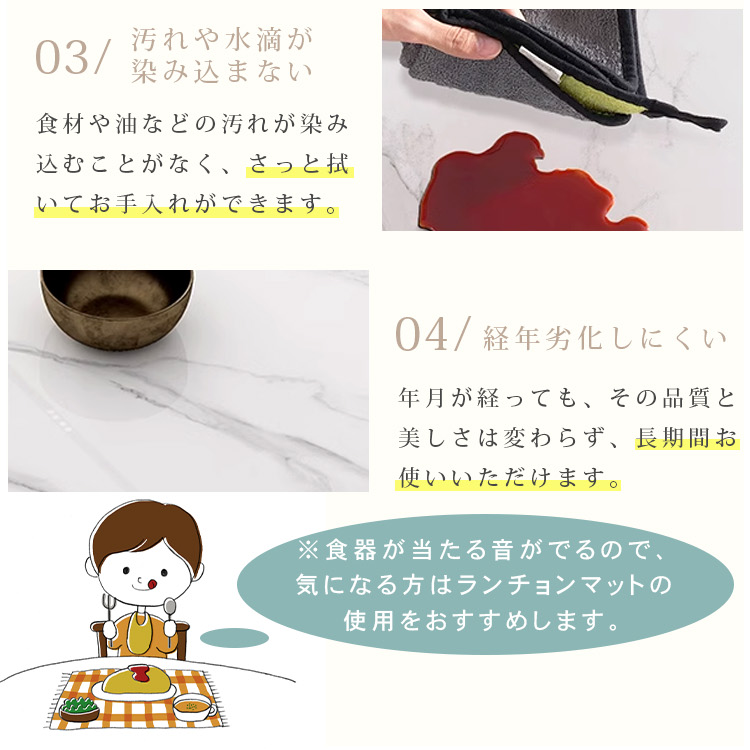 03/ 汚れや水滴が染み込まない

食材や油などの汚れが染み込むことがなく、さっと拭いてお手入れができます。

04/ 経年劣化しにくい

年月が経っても、その品質と美しさは変わらず、長期間お使いいただけます。

※食器が当たる音がでるので、気になる方はランチョンマットの使用をおすすめします。