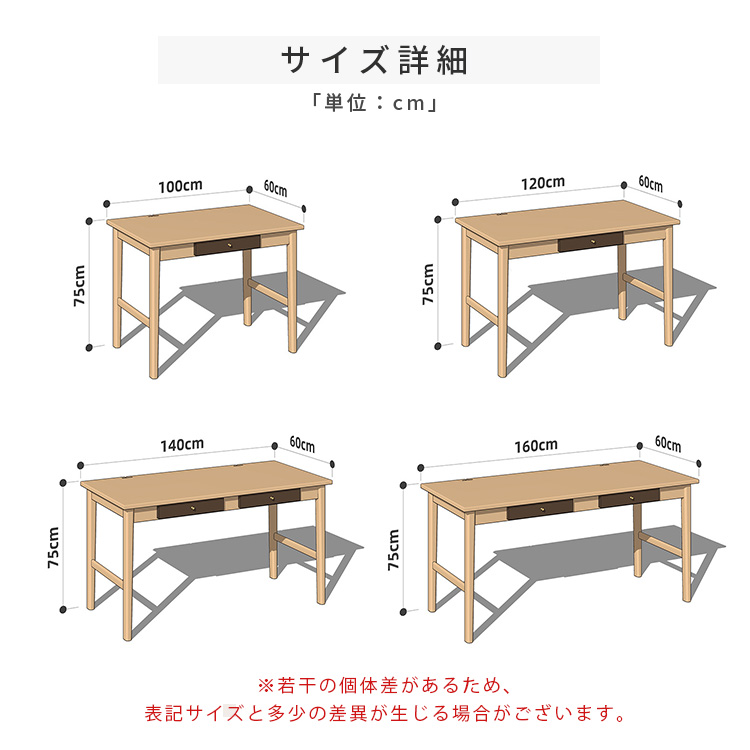 サイズ詳細

「単位：cm」

100cm
60cm
75cm

120cm
60cm
75cm

140cm
60cm
75cm

160cm
60cm
75cm

※若干の個体差があるため、
表記サイズと多少の差異が生じる場合がございます。