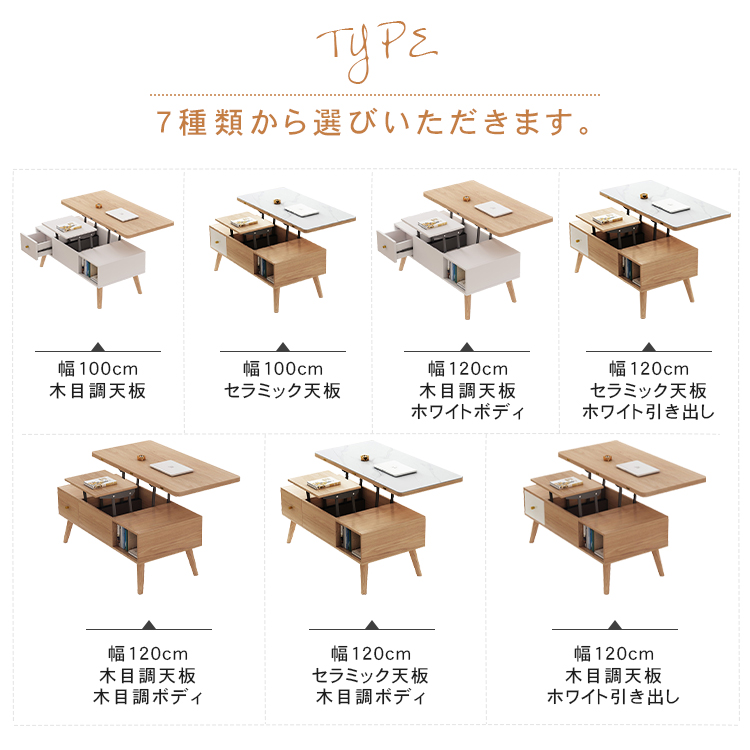 TYPE

7種類から選びいただきます。

幅100cm
木目調天板

幅100cm
セラミック天板

幅120cm
木目調天板
ホワイトボディ

幅120cm
セラミック天板
ホワイト引き出し

幅120cm
木目調天板
木目調ボディ

幅120cm
セラミック天板
木目調ボディ

幅120cm
木目調天板
ホワイト引き出し