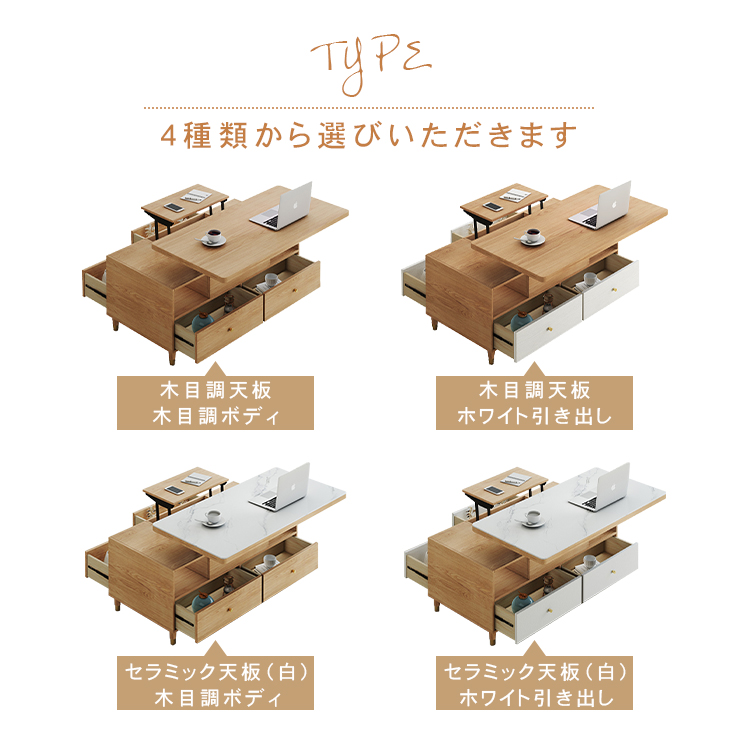 TYPE

4種類から選びいただきます

木目調天板
木目調ボディ

木目調天板
ホワイト引き出し

セラミック天板（白）
木目調ボディ

セラミック天板（白）
ホワイト引き出し