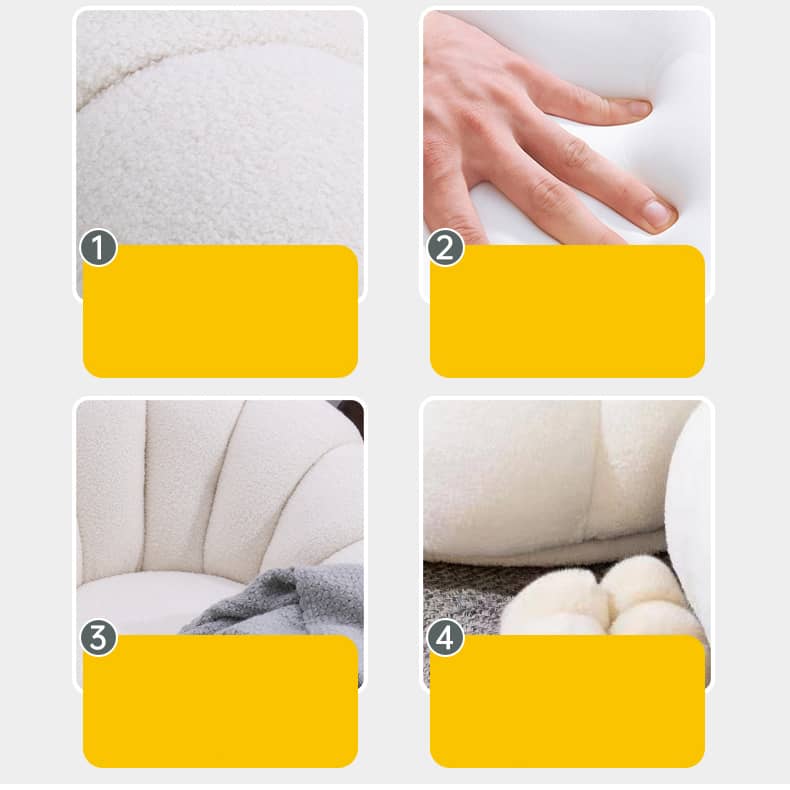 1

2

3

4