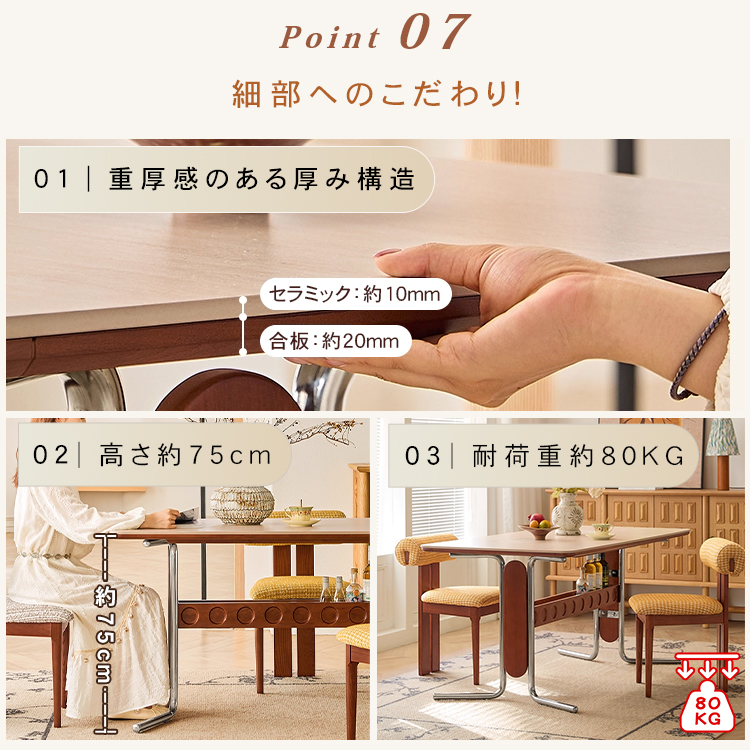 Point 07

細部へのこだわり!

01 | 重厚感のある厚み構造

セラミック:約10mm

合板:約20mm

02 | 高さ約75cm

約75cm

03 | 耐荷重約80KG

80 KG