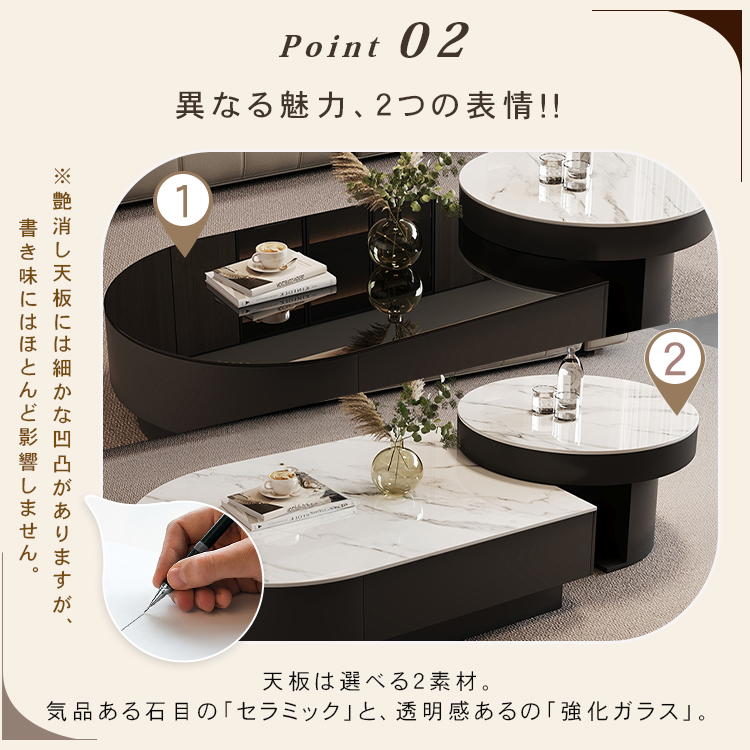 Point 02

異なる魅力、2つの表情!!

※艶消し天板には細かな凹凸がありますが、書き味にはほとんど影響しません。

1

2

天板は選べる2素材。
気品ある石目の「セラミック」と、透明感あるの「強化ガラス」。