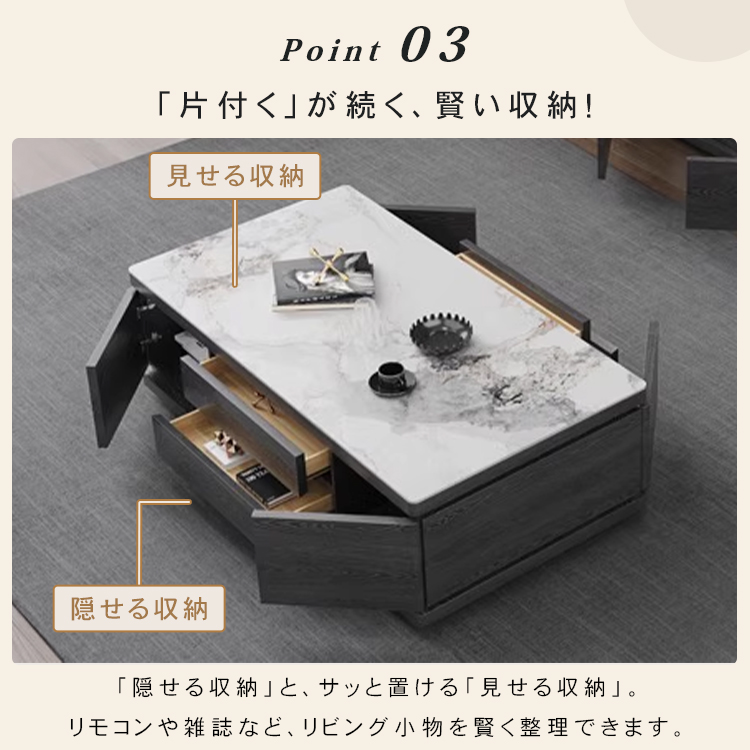 Point 03

「片付く」が続く、賢い収納!

見せる収納

隠せる収納

「隠せる収納」と、サッと置ける「見せる収納」。
リモコンや雑誌など、リビング小物を賢く整理できます。