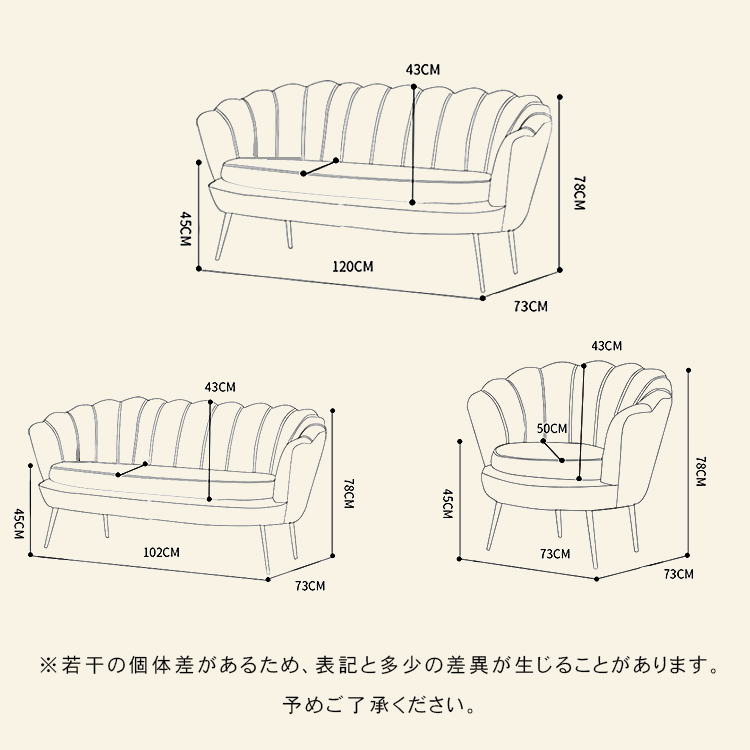 43CM
78CM
45CM
120CM
73CM

43CM
78CM
45CM
102CM
73CM

43CM
50CM
78CM
45CM
73CM
73CM

※若干の個体差があるため、表記と多少の差異が生じることがあります。
予めご了承ください。