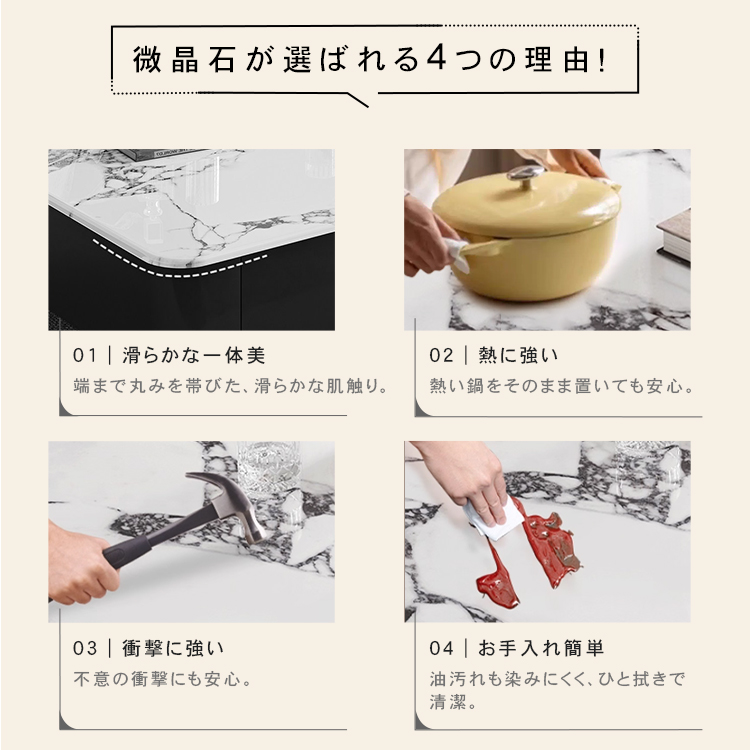 微晶石が選ばれる4つの理由!

01 | 滑らかな一体美
端まで丸みを帯びた、滑らかな肌触り。

02 | 熱に強い
熱い鍋をそのまま置いても安心。

03 | 衝撃に強い
不意の衝撃にも安心。

04 | お手入れ簡単
油汚れも染みにくく、ひと拭きで清潔。