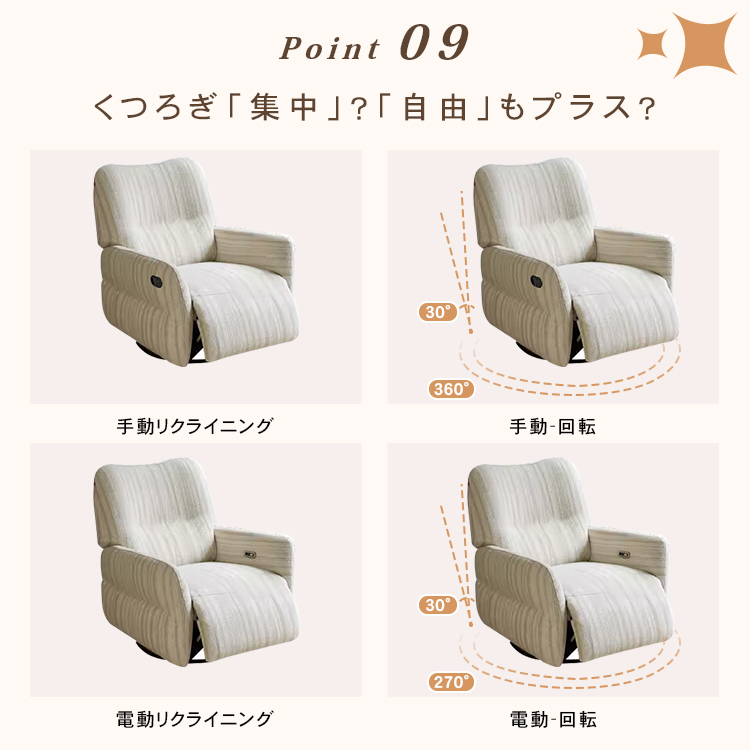 Point 09

くつろぎ「集中」?「自由」もプラス?

手動リクライニング

30°

360°

手動-回転

電動リクライニング

30°

270°

電動-回転