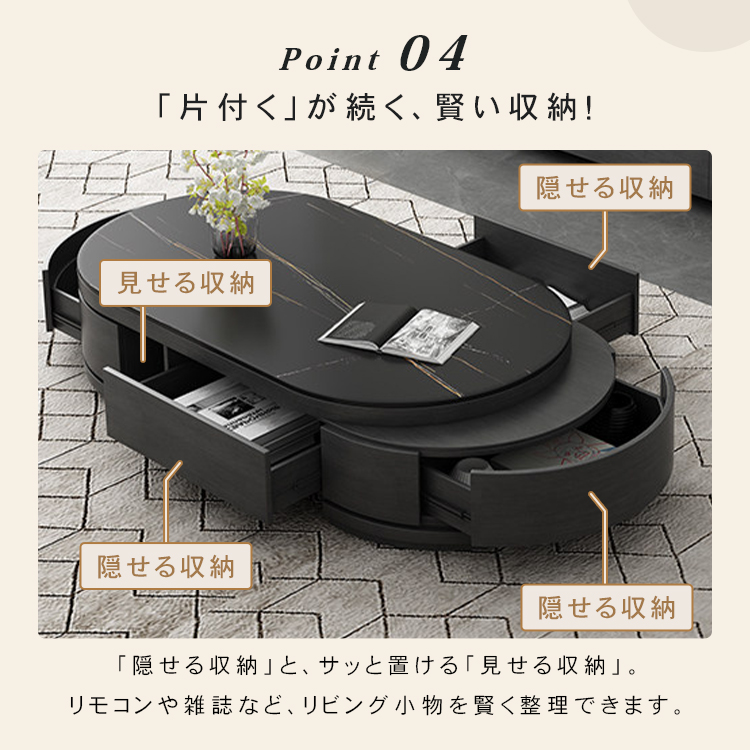 Point 04
「片付く」が続く、賢い収納!

隠せる収納

見せる収納

隠せる収納

隠せる収納

「隠せる収納」と、サッと置ける「見せる収納」。
リモコンや雑誌など、リビング小物を賢く整理できます。