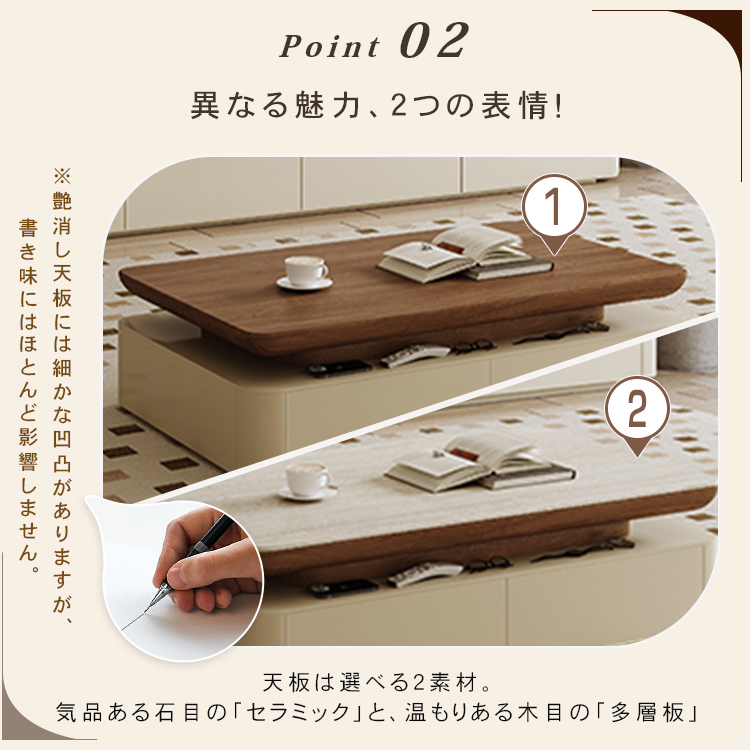 Point 02

異なる魅力、2つの表情!

※艶消し天板には細かな凹凸がありますが、書き味にはほとんど影響しません。

1

2

天板は選べる2素材。
気品ある石目の「セラミック」と、温もりある木目の「多層板」