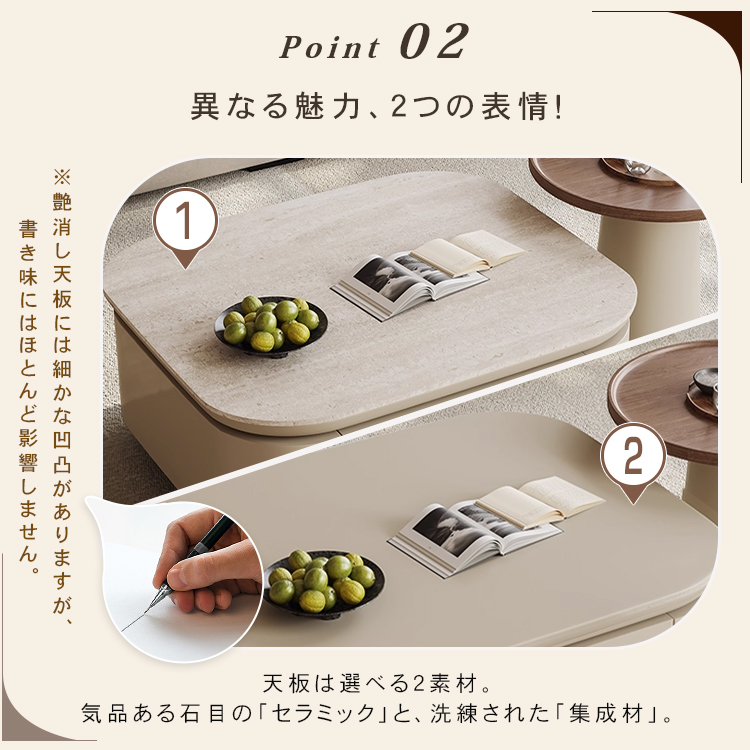 Point 02

異なる魅力、2つの表情!

※艶消し天板には細かな凹凸がありますが、書き味にはほとんど影響しません。

1

2

天板は選べる2素材。
気品ある石目の「セラミック」と、洗練された「集成材」。