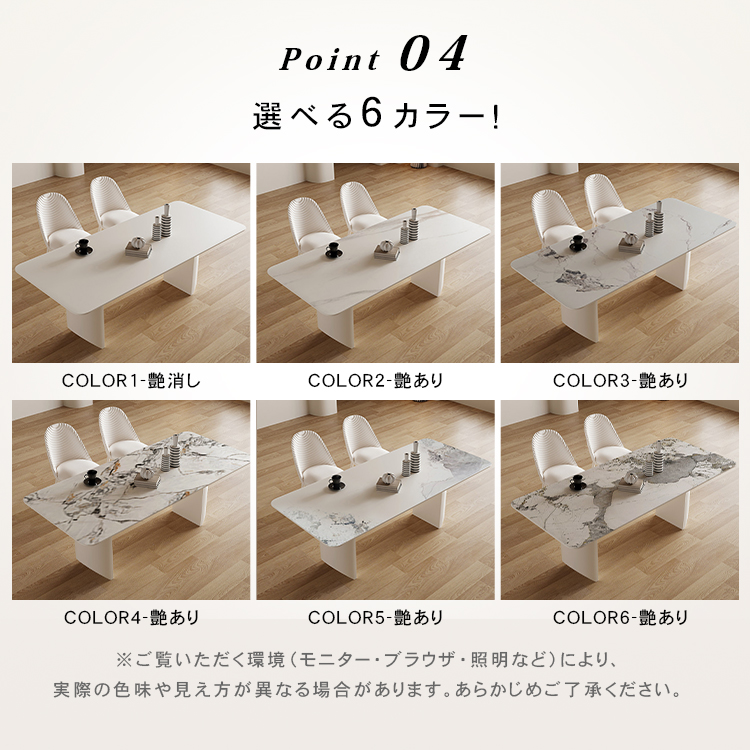 Point 04

選べる6カラー!

COLOR1-艶消し

COLOR2-艶あり

COLOR3-艶あり

COLOR4-艶あり

COLOR5-艶あり

COLOR6-艶あり

※ご覧いただく環境(モニター・ブラウザ・照明など)により、実際の色味や見え方が異なる場合があります。あらかじめご了承ください。