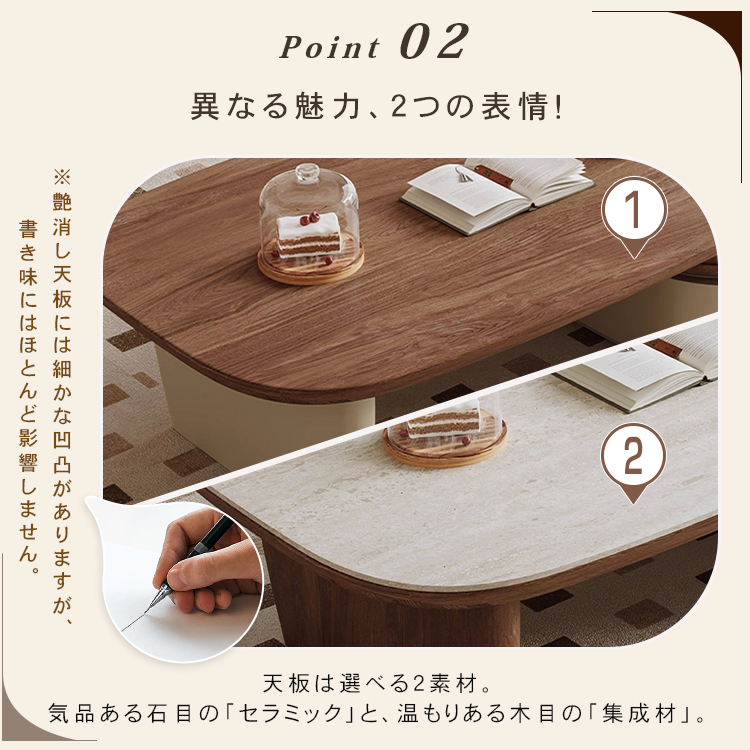 Point 02

異なる魅力、2つの表情!

※艶消し天板には細かな凹凸がありますが、書き味にはほとんど影響しません。

1

2

天板は選べる2素材。
気品ある石目の「セラミック」と、温もりある木目の「集成材」。