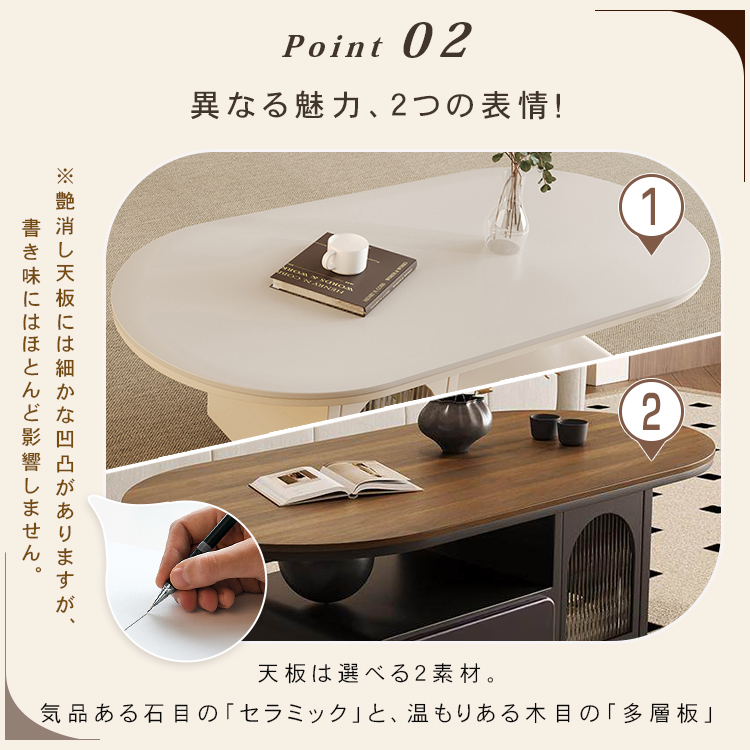 Point 02

異なる魅力、2つの表情!

※艶消し天板には細かな凹凸がありますが、書き味にはほとんど影響しません。

1

2

天板は選べる2素材。

気品ある石目の「セラミック」と、温もりある木目の「多層板」