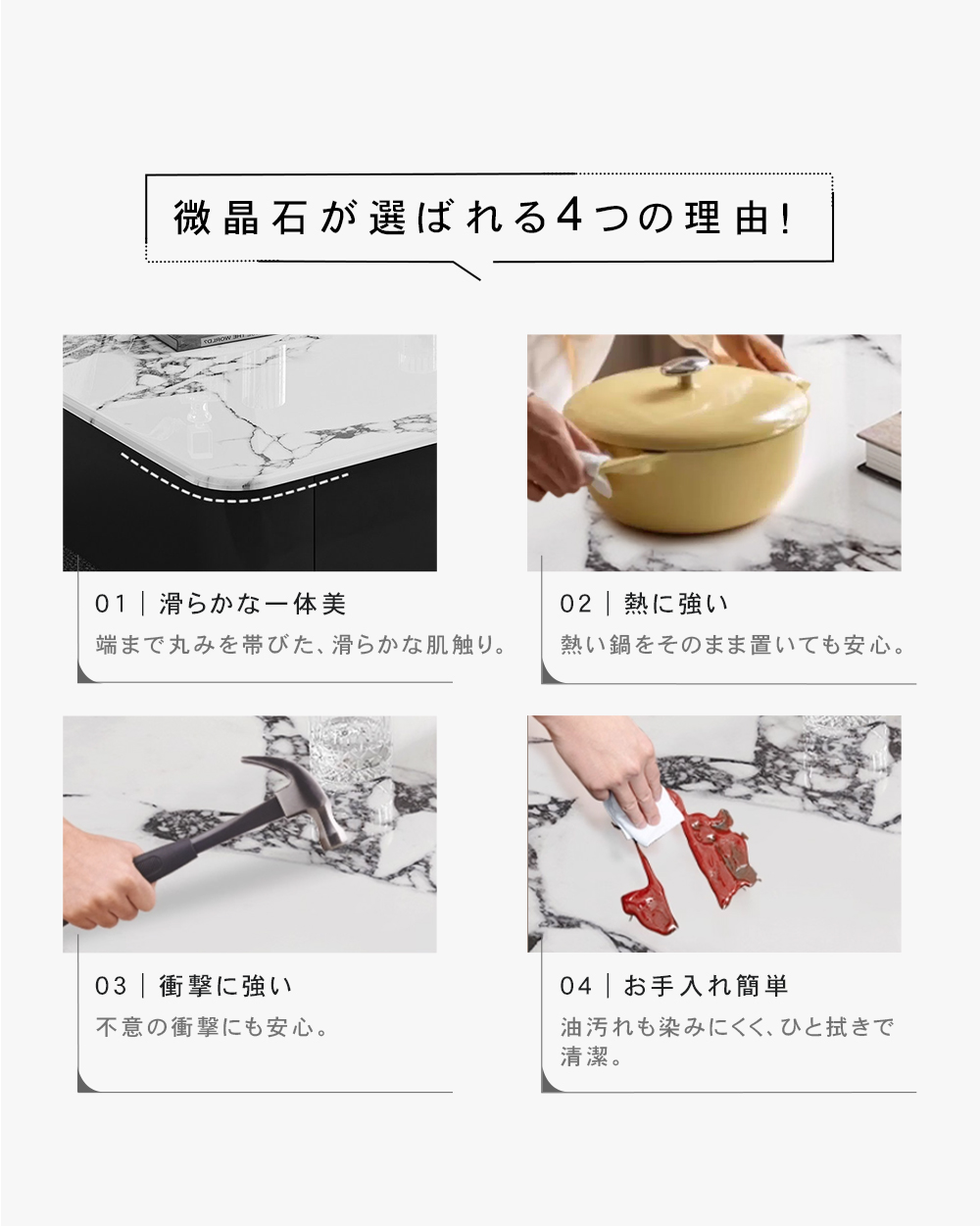 微晶石が選ばれる4つの理由!

01 | 滑らかな一体美
端まで丸みを帯びた、滑らかな肌触り。

02 | 熱に強い
熱い鍋をそのまま置いても安心。

03 | 衝撃に強い
不意の衝撃にも安心。

04 | お手入れ簡単
油汚れも染みにくく、ひと拭きで清潔。