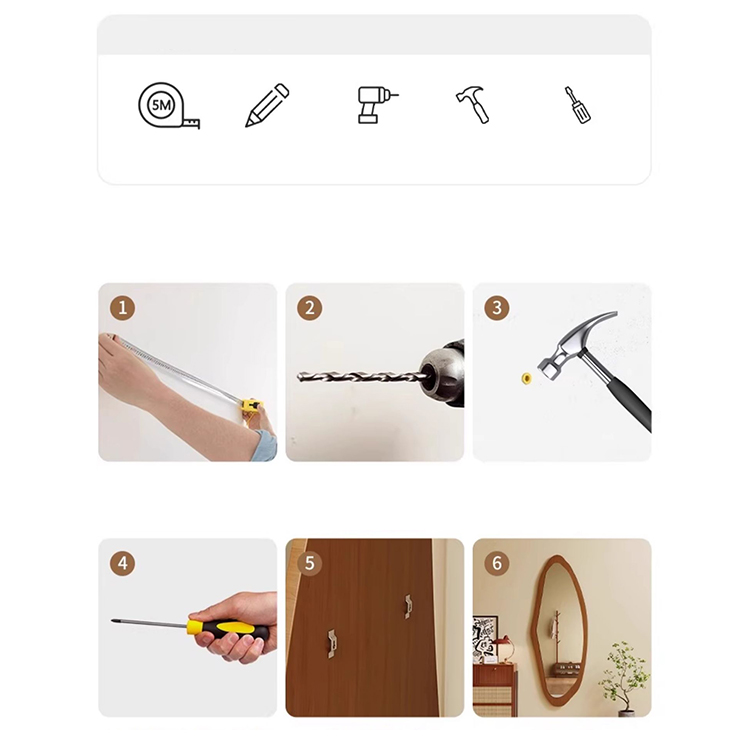 5M

1

2

3

4

5

6