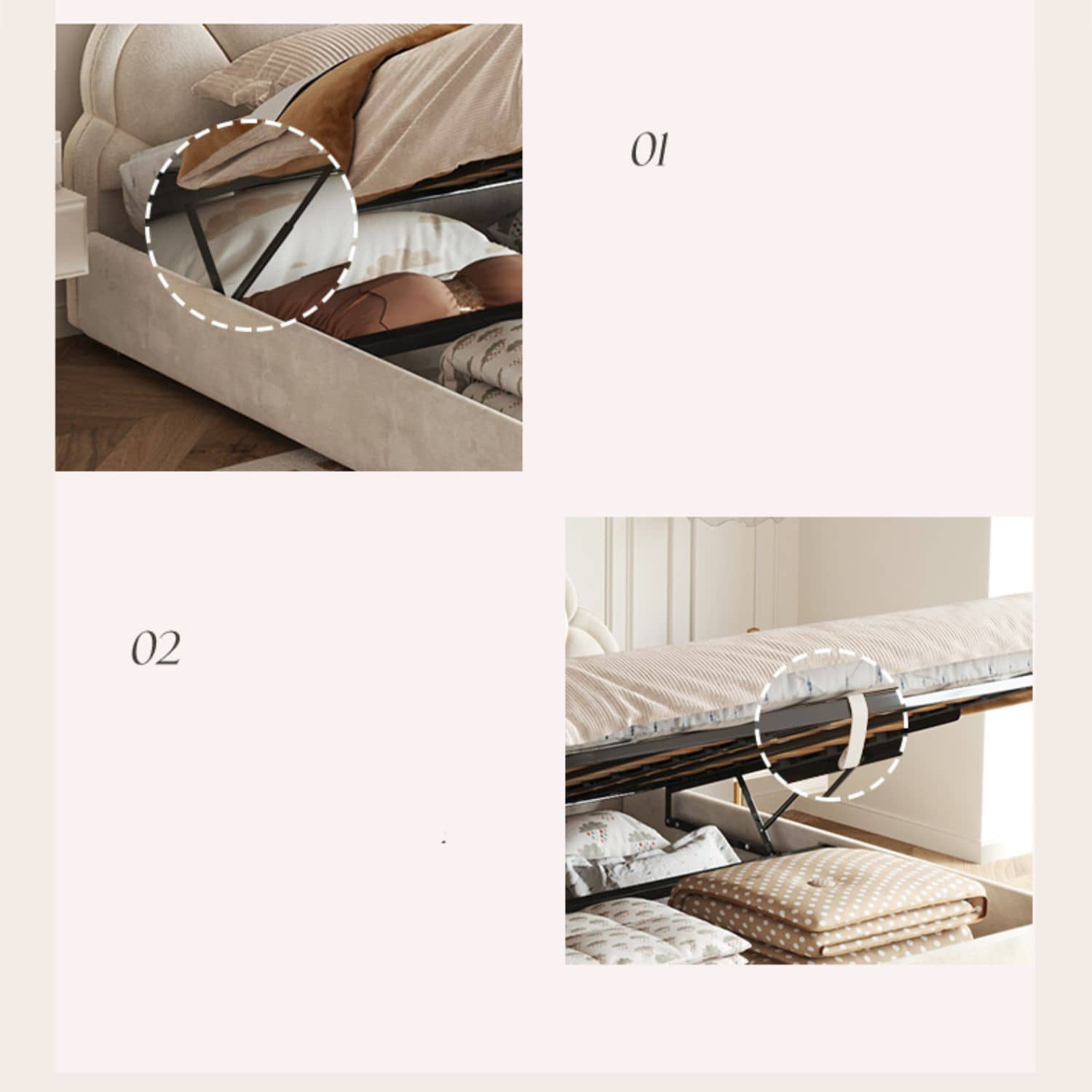 01

02