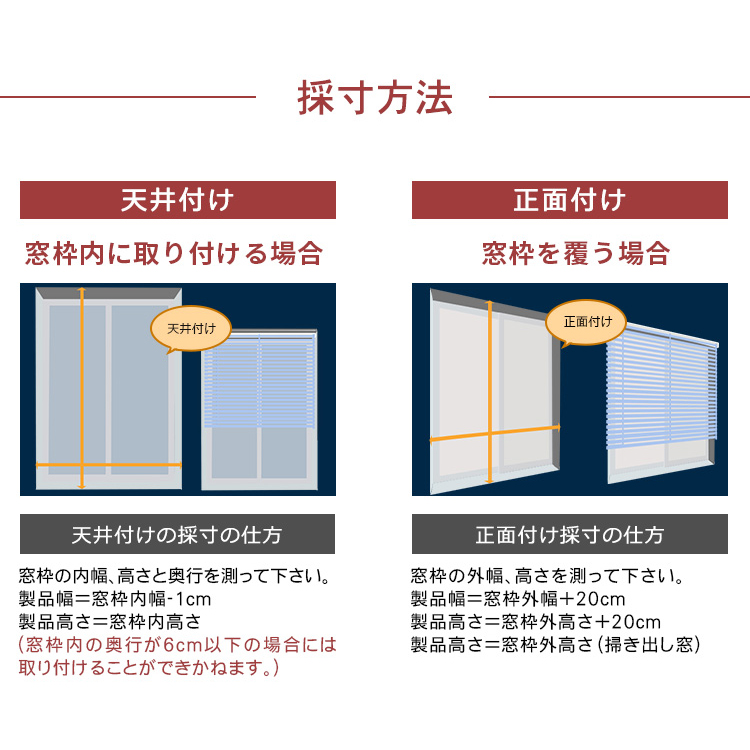 採寸方法

天井付け

窓枠内に取り付ける場合

天井付け

天井付けの採寸の仕方

窓枠の内幅、高さと奥行を測って下さい。
製品幅＝窓枠内幅-1cm
製品高さ＝窓枠内高さ
（窓枠内の奥行が6cm以下の場合には取り付けることができかねます。）

正面付け

窓枠を覆う場合

正面付け

正面付け採寸の仕方

窓枠の外幅、高さを測って下さい。
製品幅＝窓枠外幅＋20cm
製品高さ＝窓枠外高さ＋20cm
製品高さ＝窓枠外高さ（掃き出し窓）