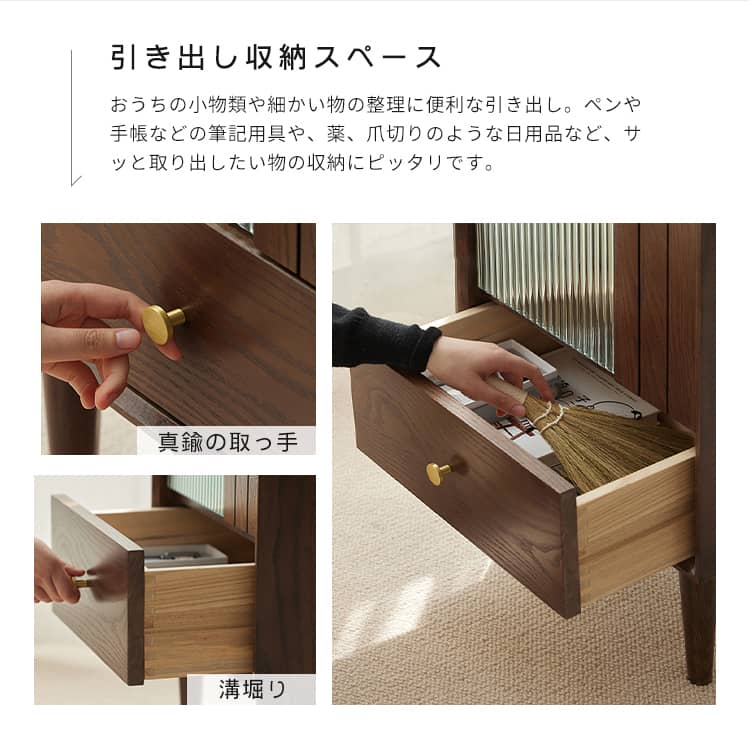 引き出し収納スペース

おうちの小物類や細かい物の整理に便利な引き出し。ペンや手帳などの筆記用具や、薬、爪切りのような日用品など、サッと取り出したい物の収納にピッタリです。

真鍮の取っ手

溝堀り