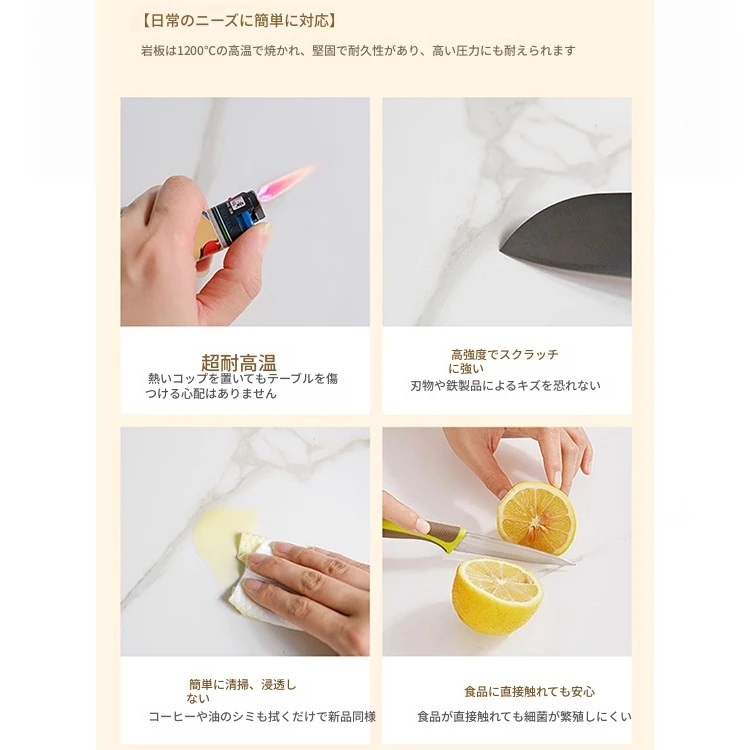 【日常のニーズに簡単に対応】

岩板は1200°Cの高温で焼かれ、堅固で耐久性があり、高い圧力にも耐えられます

超耐高温

熱いコップを置いてもテーブルを傷つける心配はありません

高強度でスクラッチに強い

刃物や鉄製品によるキズを恐れない

簡単に清掃、浸透しない

コーヒーや油のシミも拭くだけで新品同様

食品に直接触れても安心

食品が直接触れても細菌が繁殖しにくい