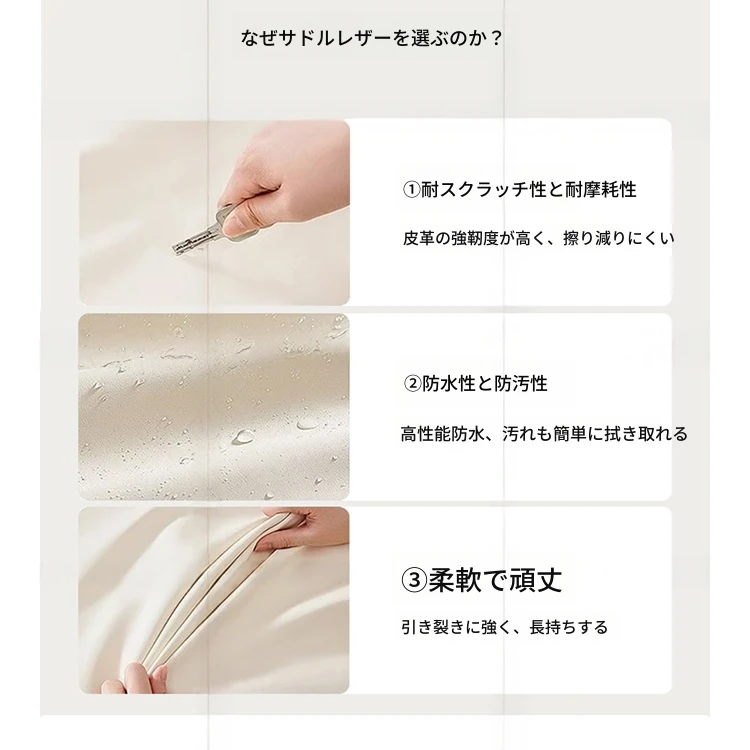 なぜサドルレザーを選ぶのか？

①耐スクラッチ性と耐摩耗性

皮革の強靭度が高く、擦り減りにくい

②防水性と防汚性

高性能防水、汚れも簡単に拭き取れる

③柔軟で頑丈

引き裂きに強く、長持ちする