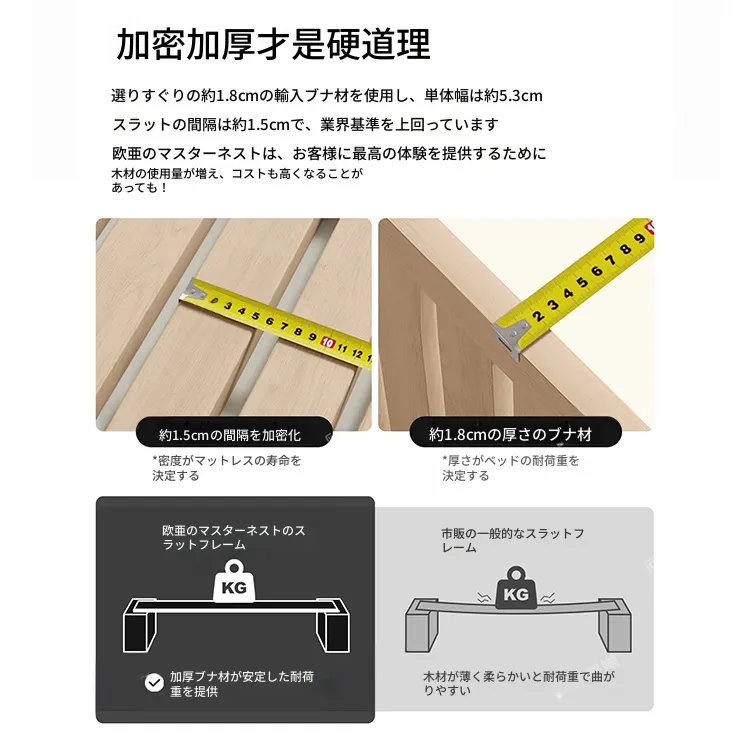 加密加厚才是硬道理

選りすぐりの約1.8cmの輸入ブナ材を使用し、単体幅は約5.3cm

スラットの間隔は約1.5cmで、業界基準を上回っています

欧亜のマスターネストは、お客様に最高の体験を提供するために
木材の使用量が増え、コストも高くなることがあっても！

3 4 5 6 7 8 9 10 11 12

2 3 4 5 6 7 8 9

約1.5cmの間隔を加密化

*密度がマットレスの寿命を決定する

約1.8cmの厚さのブナ材

*厚さがベッドの耐荷重を決定する

欧亜のマスターネストのスラットフレーム

KG

加厚ブナ材が安定した耐荷重を提供

市販の一般的なスラットフレーム

KG

木材が薄く柔らかいと耐荷重で曲がりやすい