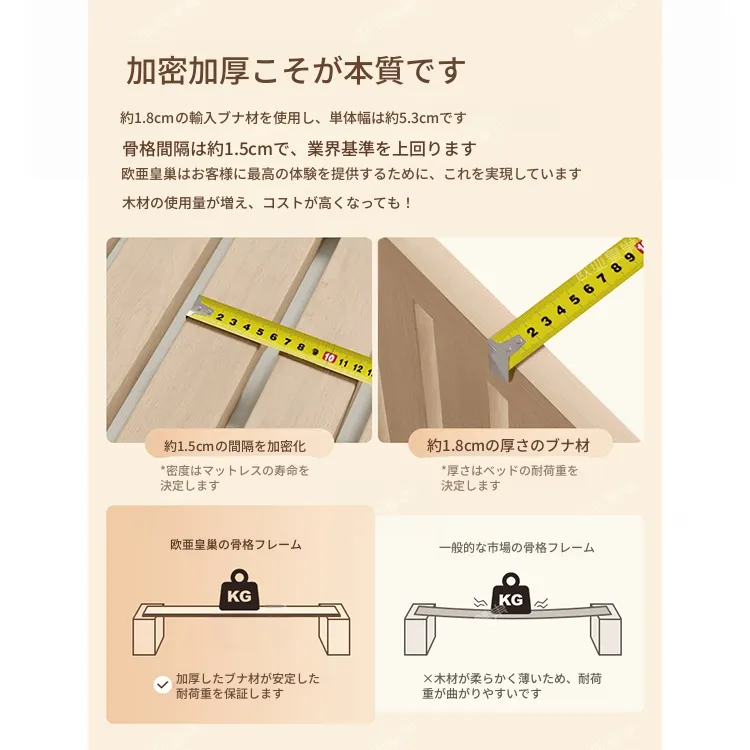 加密加厚こそが本質です

約1.8cmの輸入ブナ材を使用し、単体幅は約5.3cmです

骨格間隔は約1.5cmで、業界基準を上回ります

欧亜皇巣はお客様に最高の体験を提供するために、これを実現しています

木材の使用量が増え、コストが高くなっても！

2 3 4 5 6 7 8 9 10 11 12

2 3 4 5 6 7 8 9

約1.5cmの間隔を加密化

*密度はマットレスの寿命を決定します

約1.8cmの厚さのブナ材

*厚さはベッドの耐荷重を決定します

欧亜皇巣の骨格フレーム

KG

加厚したブナ材が安定した耐荷重を保証します

一般的な市場の骨格フレーム

KG

×木材が柔らかく薄いため、耐荷重が曲がりやすいです