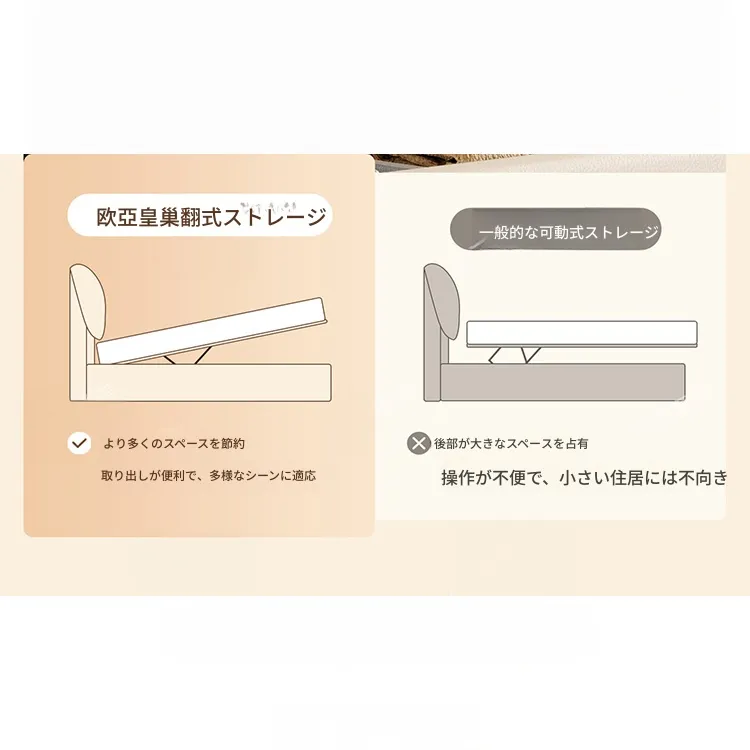 欧亞皇巣翻式ストレージ

より多くのスペースを節約

取り出しが便利で、多様なシーンに適応

一般的な可動式ストレージ

後部が大きなスペースを占有

操作が不便で、小さい住居には不向き