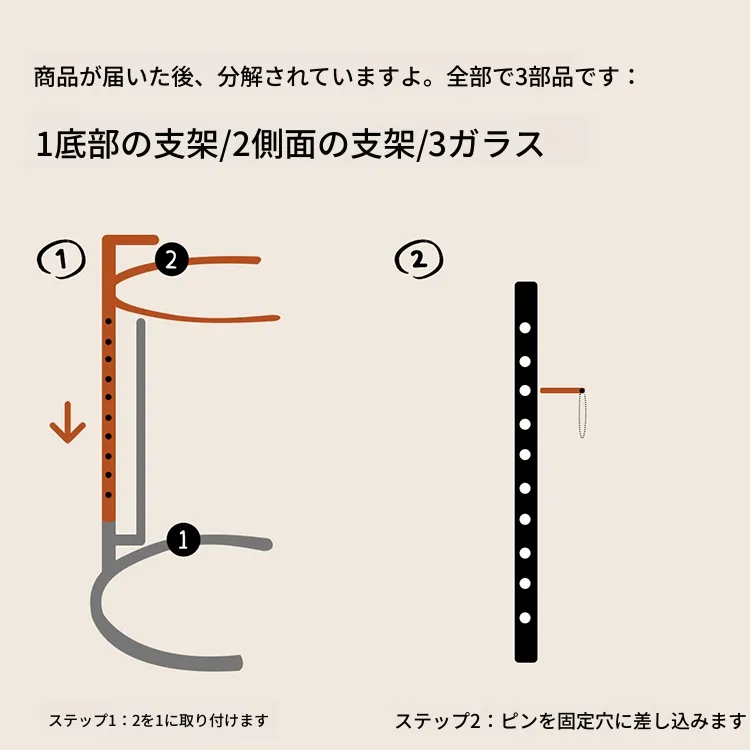 商品が届いた後、分解されていますよ。全部で3部品です：

1底部の支架/2側面の支架/3ガラス

①

2

1

②

ステップ1：2を1に取り付けます

ステップ2：ピンを固定穴に差し込みます