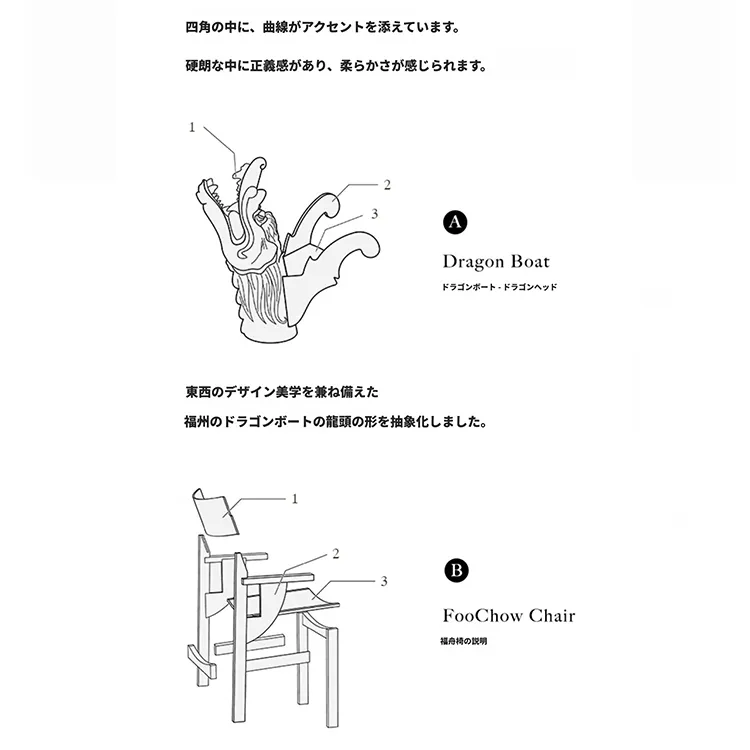 四角の中に、曲線がアクセントを添えています。

硬朗な中に正義感があり、柔らかさが感じられます。

1

2

3

A

Dragon Boat

ドラゴンボート - ドラゴンヘッド

東西のデザイン美学を兼ね備えた

福州のドラゴンボートの龍頭の形を抽象化しました。

1

2

3

B

FooChow Chair

福舟椅の説明