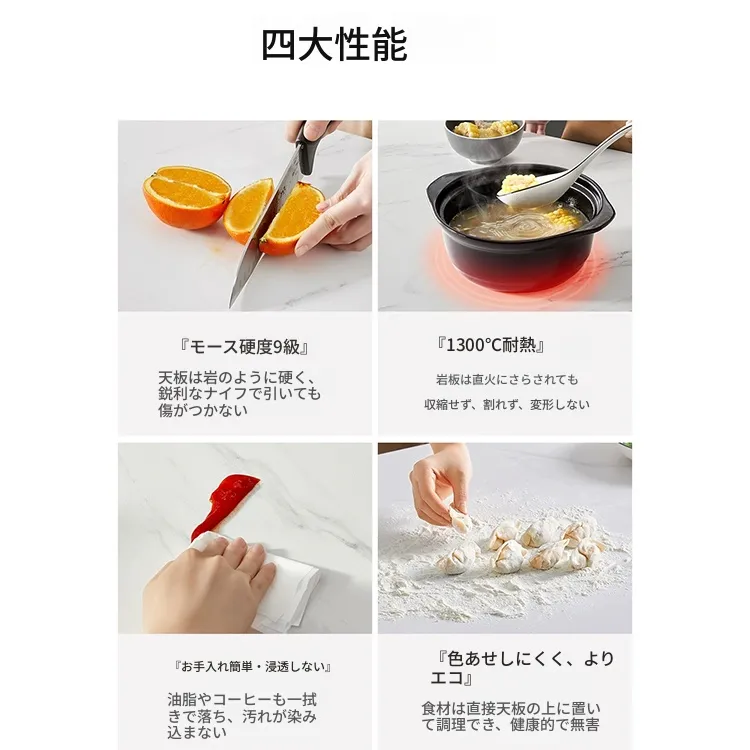 四大性能

『モース硬度9級』

天板は岩のように硬く、鋭利なナイフで引いても傷がつかない

『1300°C耐熱』

岩板は直火にさらされても

収縮せず、割れず、変形しない

『お手入れ簡単・浸透しない』

油脂やコーヒーも一拭きで落ち、汚れが染み込まない

『色あせしにくく、よりエコ』

食材は直接天板の上に置いて調理でき、健康的で無害